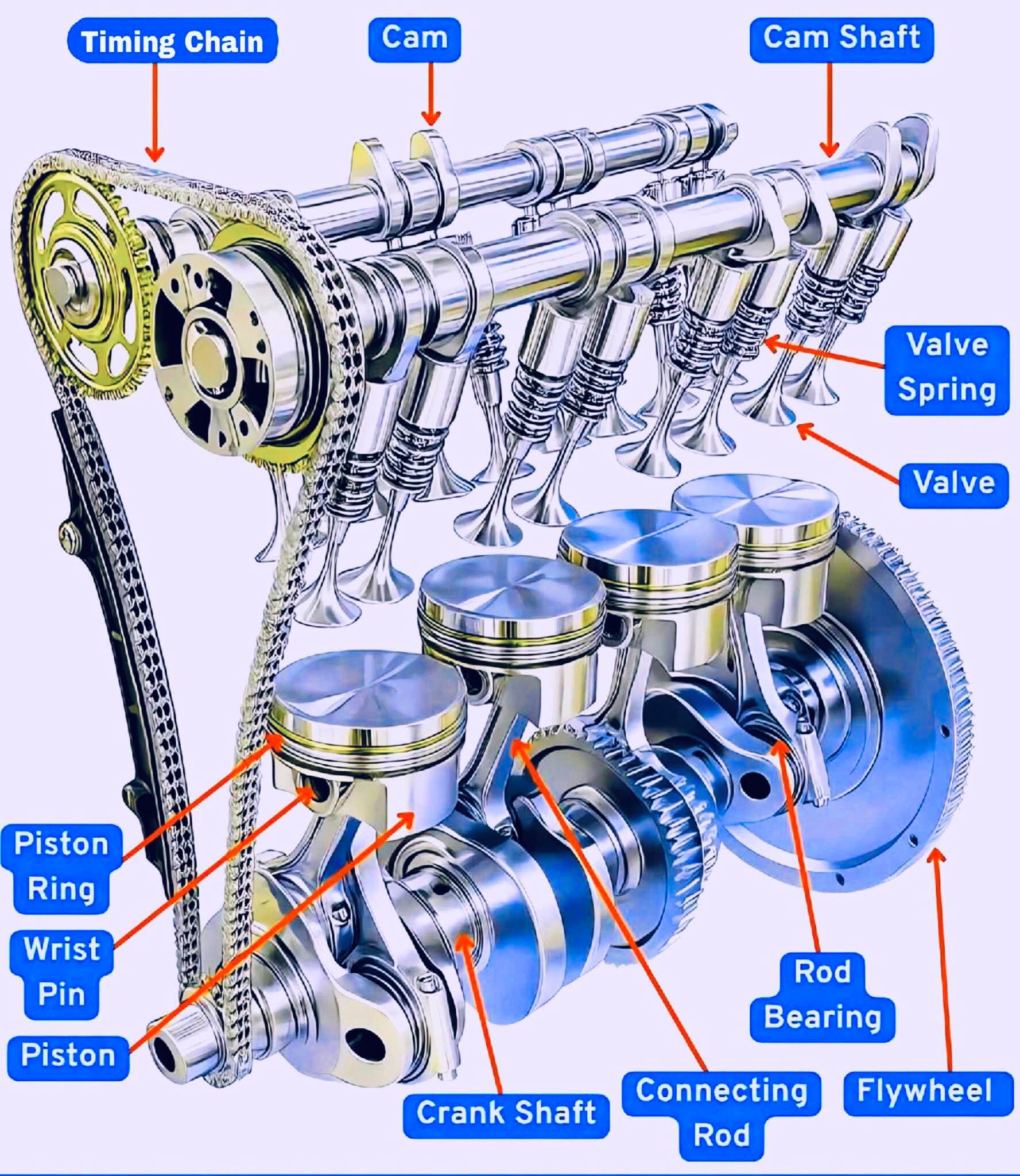 Timing Chain

Cam

Cam Shaft

Valve Spring

Valve

Piston Ring

Wrist Pin

Piston

Crank Shaft

Connecting Rod

Rod Bearing

Flywheel